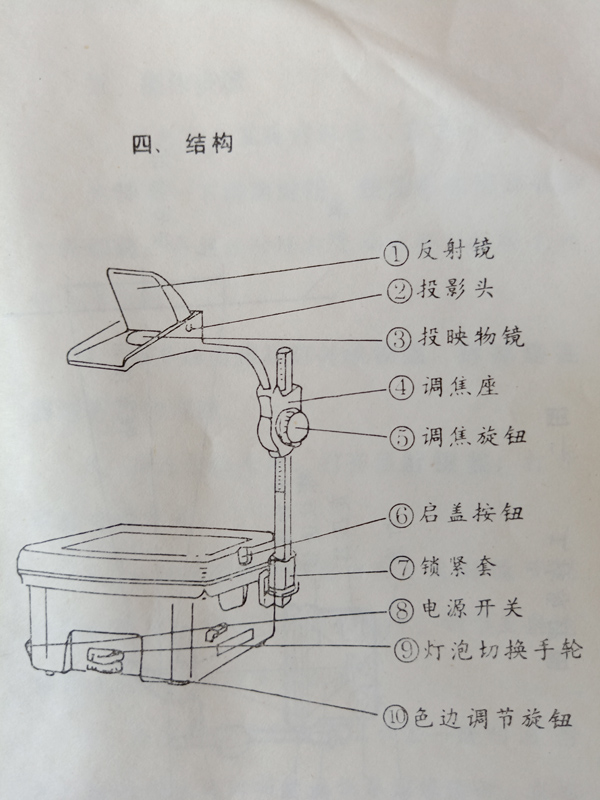 四、结构

①反射镜
②投影头
③投映物镜
④调焦座
⑤调焦旋钮
⑥启盖按钮
⑦锁紧套
⑧电源开关
⑨灯泡切换手轮
⑩色边调节旋钮